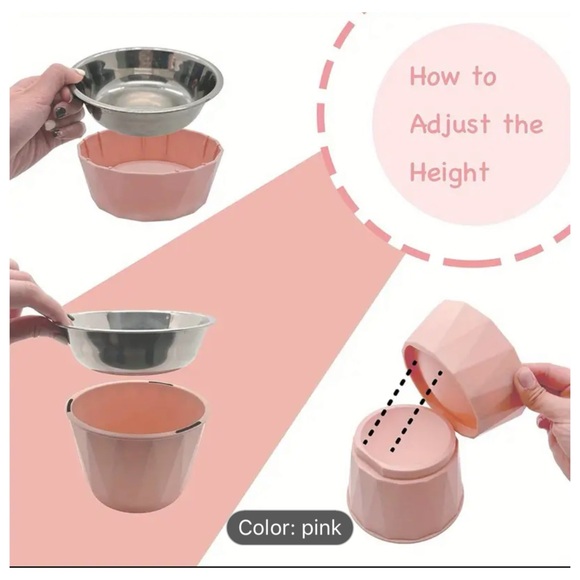 How to Adjust the Height

Color: pink